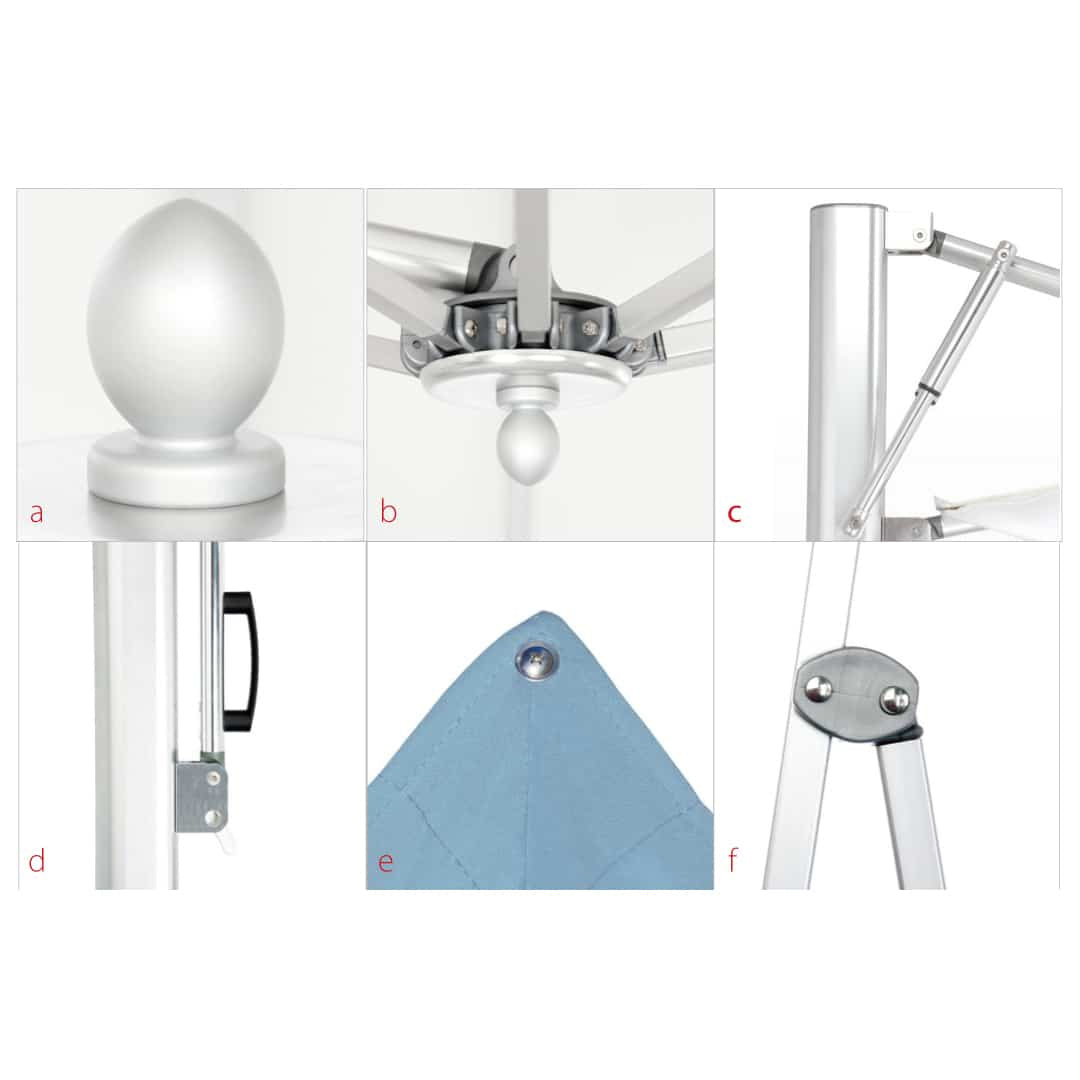 a

b

c

d

e

f